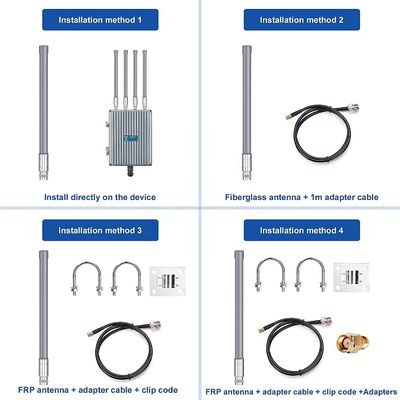 Installation method 1

Install directly on the device

Installation method 2

Fiberglass antenna + 1m adapter cable

Installation method 3

FRP antenna + adapter cable + clip code

Installation method 4

FRP antenna + adapter cable + clip code +Adapters